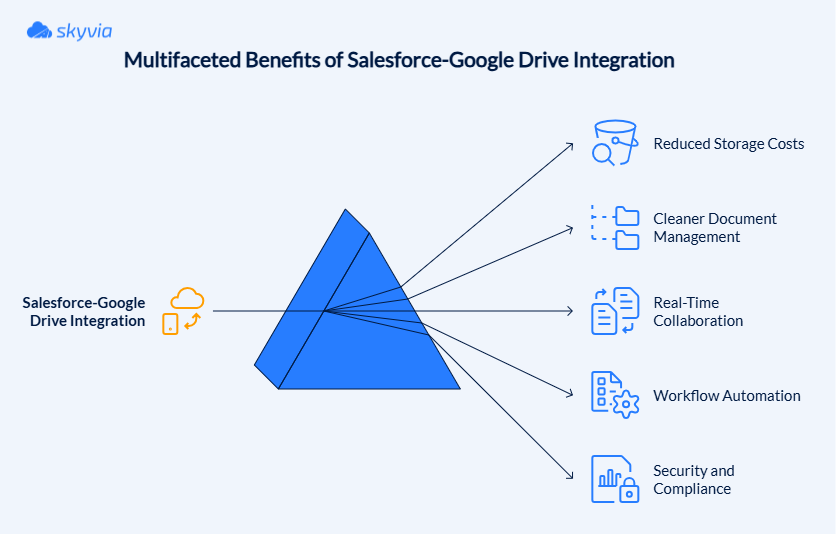 skyvia

Multifaceted Benefits of Salesforce-Google Drive Integration

Salesforce-Google Drive Integration

Reduced Storage Costs

Cleaner Document Management

Real-Time Collaboration

Workflow Automation

Security and Compliance