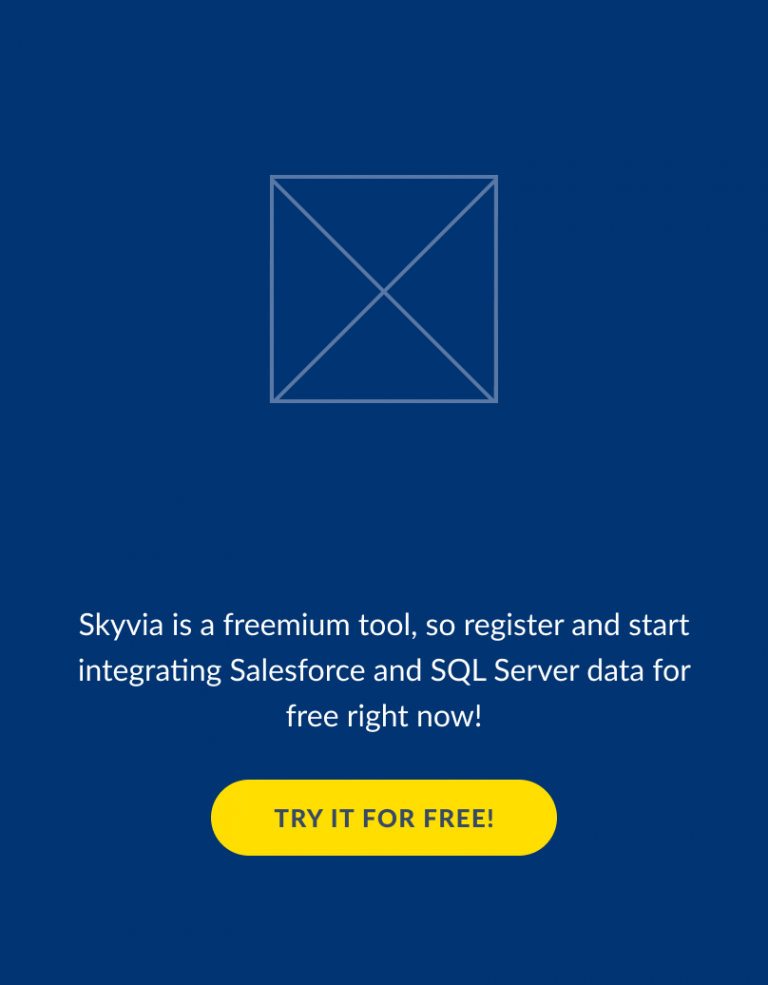 Skyvia is a freemium tool, so register and start integrating Salesforce and SQL Server data for free right now!

TRY IT FOR FREE!